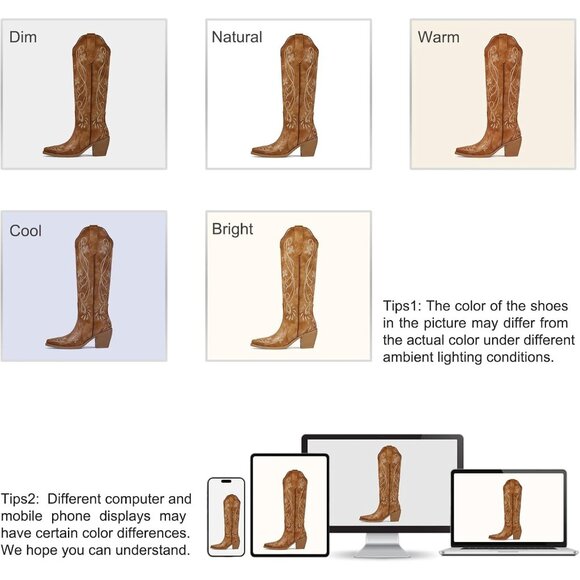 Dim

Natural

Warm

Cool

Bright

Tips1: The color of the shoes in the picture may differ from the actual color under different ambient lighting conditions.

Tips2: Different computer and mobile phone displays may have certain color differences. We hope you can understand.